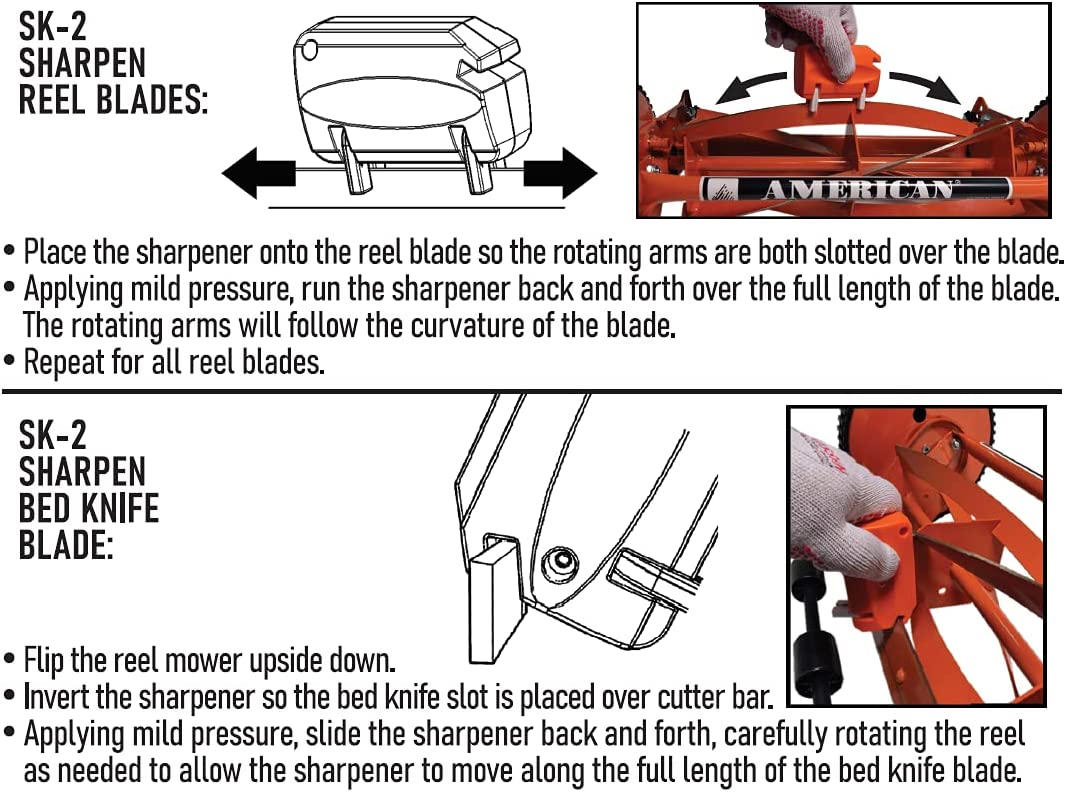 SK-2
SHARPEN
REEL BLADES:

AMERICAN

• Place the sharpener onto the reel blade so the rotating arms are both slotted over the blade.
• Applying mild pressure, run the sharpener back and forth over the full length of the blade. The rotating arms will follow the curvature of the blade.
• Repeat for all reel blades.

SK-2
SHARPEN
BED KNIFE
BLADE:

• Flip the reel mower upside down.
• Invert the sharpener so the bed knife slot is placed over cutter bar.
• Applying mild pressure, slide the sharpener back and forth, carefully rotating the reel as needed to allow the sharpener to move along the full length of the bed knife blade.